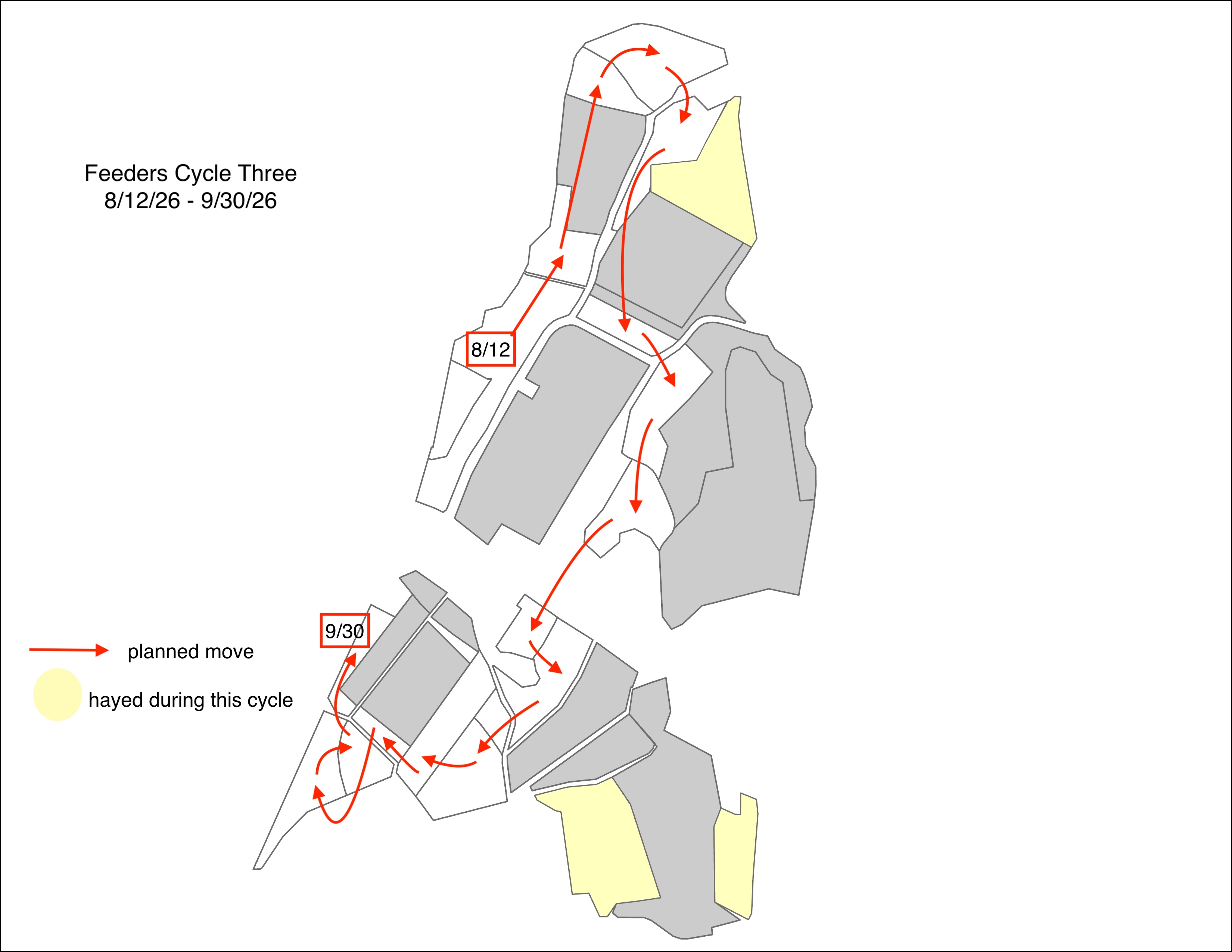 Feeders Cycle Three
8/12/26 - 9/30/26

8/12

9/30

planned move

hayed during this cycle